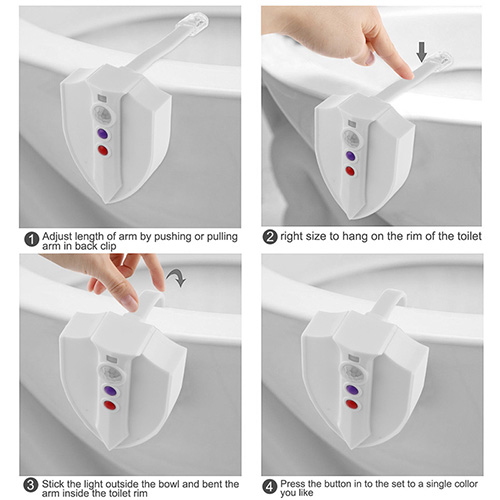 1 Adjust length of arm by pushing or pulling arm in back clip

2 right size to hang on the rim of the toilet

3 Stick the light outside the bowl and bent the arm inside the toilet rim

4 Press the button in to the set to a single collor you like